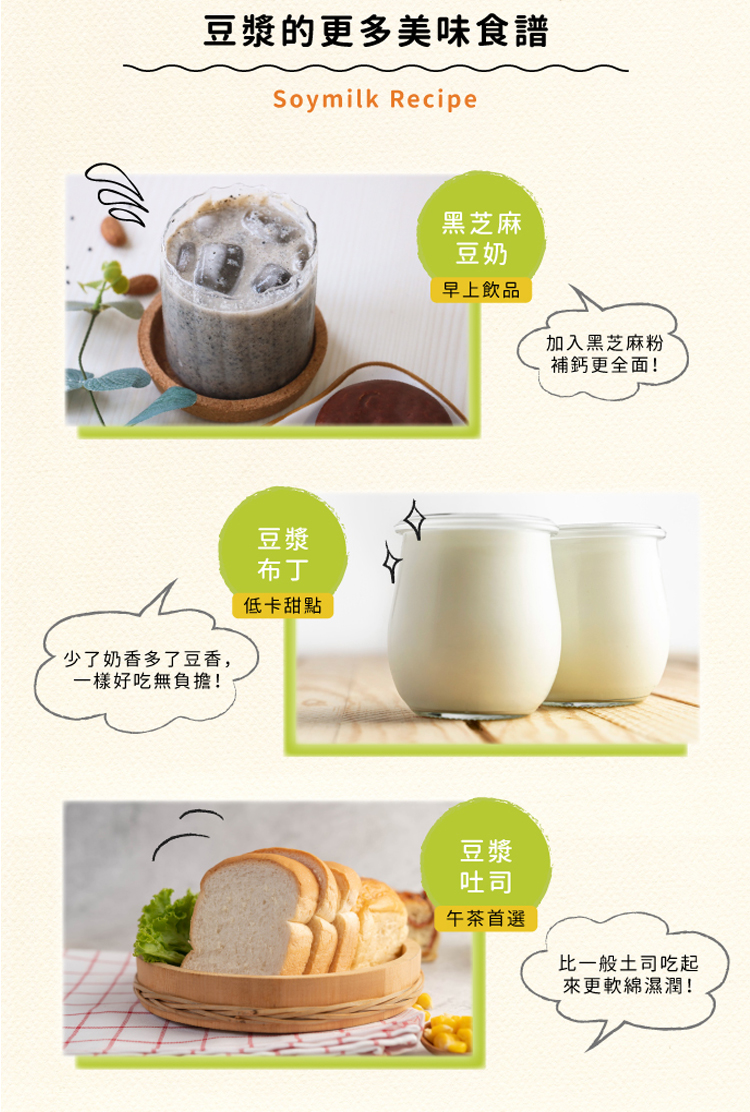 豆漿的更多美味食譜

Soymilk Recipe

黑芝麻豆奶

早上飲品

加入黑芝麻粉補鈣更全面！

豆漿布丁

低卡甜點

少了奶香多了豆香，一樣好吃無負擔！

豆漿吐司

午茶首選

比一般土司吃起來更軟綿濕潤！